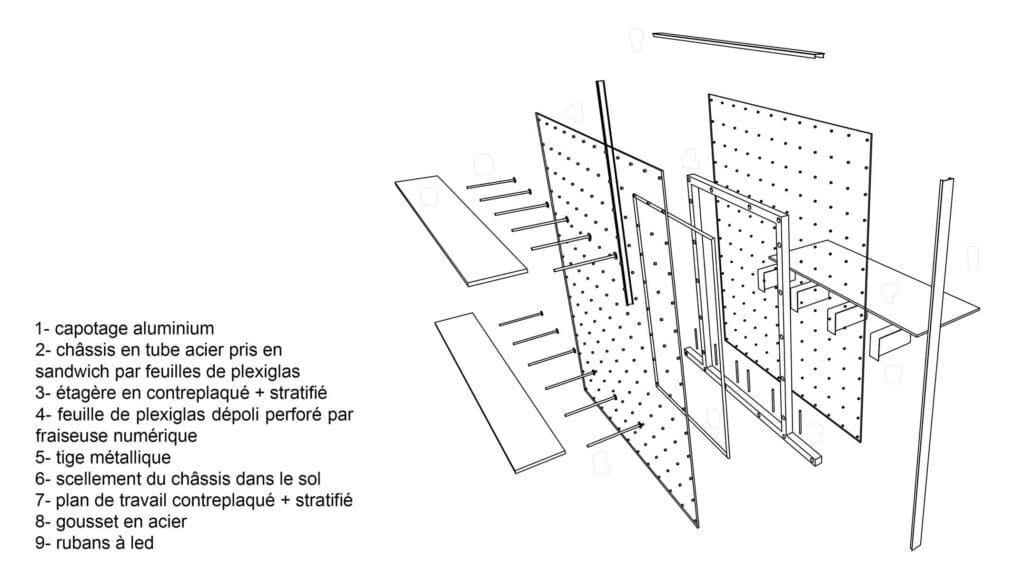 1- capotage aluminium
2- châssis en tube acier pris en sandwich par feuilles de plexiglas
3- étagère en contreplaqué + stratifié
4- feuille de plexiglas dépoli perforé par fraiseuse numérique
5- tige métallique
6- scellement du châssis dans le sol
7- plan de travail contreplaqué + stratifié
8- gousset en acier
9- rubans à led